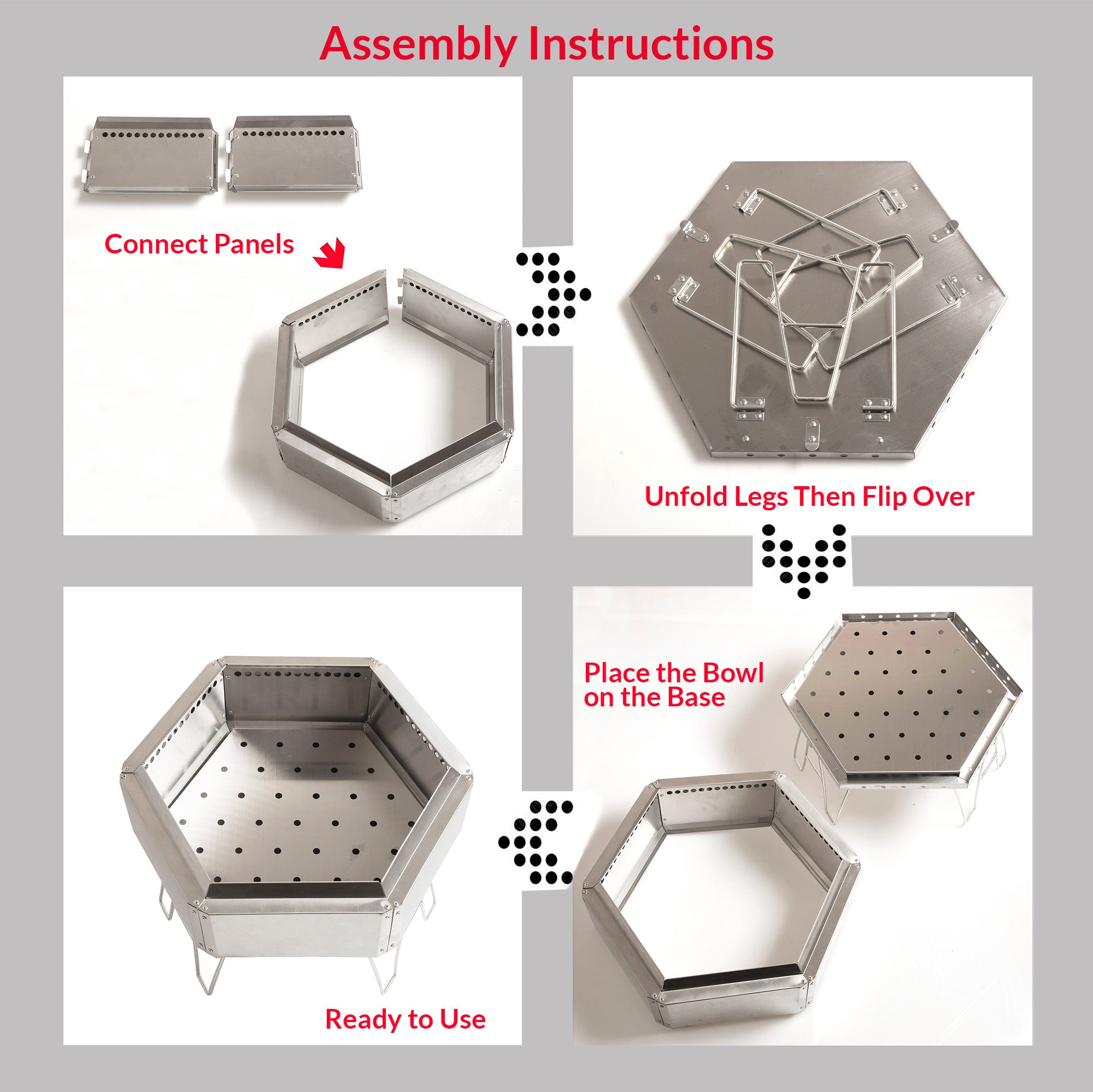 Assembly Instructions

Connect Panels

Unfold Legs Then Flip Over

Place the Bowl on the Base

Ready to Use